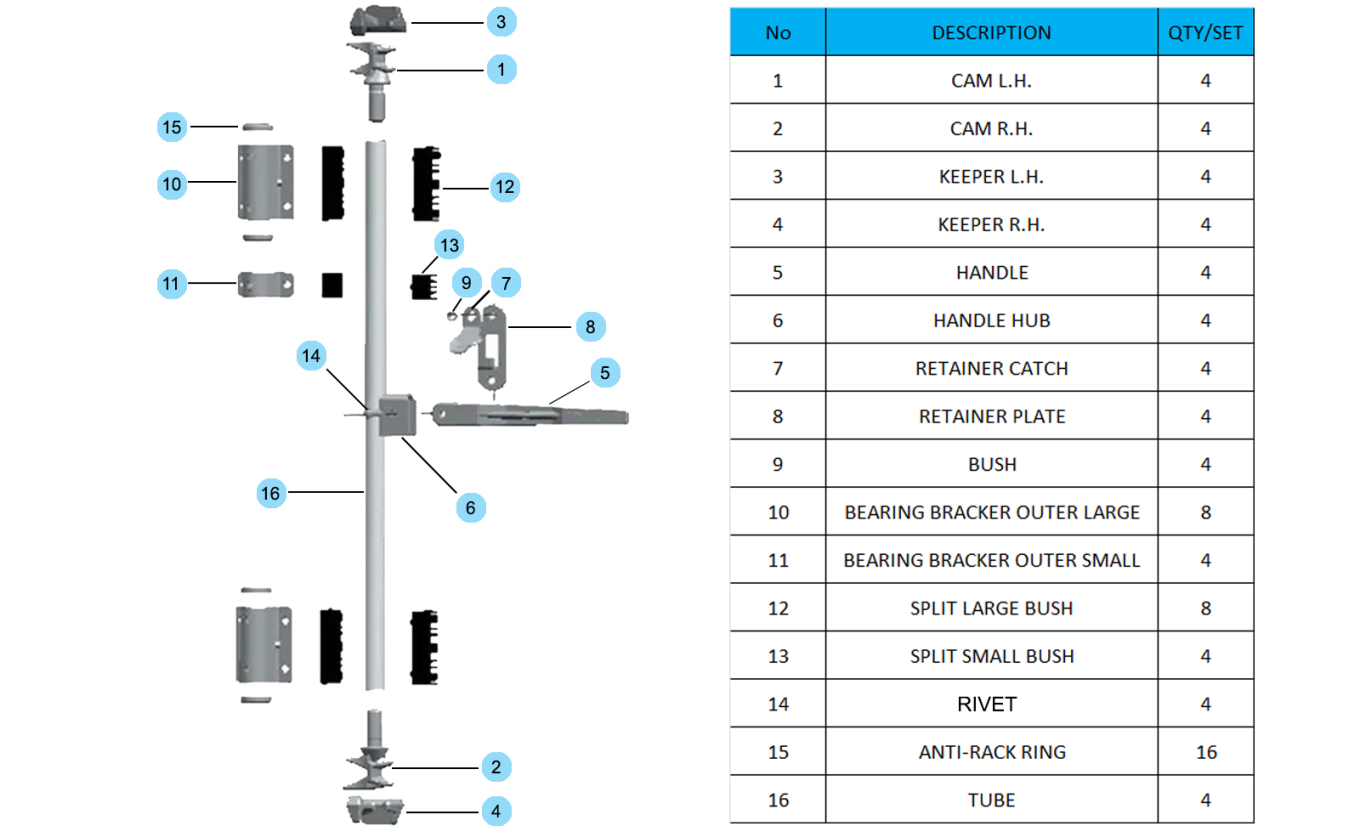 3
1
15
10
12
13
11
9
7
8
14
5
16
6
2
4

| No | DESCRIPTION | QTY/SET |
|---|---|---|
| 1 | CAM L.H. | 4 |
| 2 | CAM R.H. | 4 |
| 3 | KEEPER L.H. | 4 |
| 4 | KEEPER R.H. | 4 |
| 5 | HANDLE | 4 |
| 6 | HANDLE HUB | 4 |
| 7 | RETAINER CATCH | 4 |
| 8 | RETAINER PLATE | 4 |
| 9 | BUSH | 4 |
| 10 | BEARING BRACKER OUTER LARGE | 8 |
| 11 | BEARING BRACKER OUTER SMALL | 4 |
| 12 | SPLIT LARGE BUSH | 8 |
| 13 | SPLIT SMALL BUSH | 4 |
| 14 | RIVET | 4 |
| 15 | ANTI-RACK RING | 16 |
| 16 | TUBE | 4 |