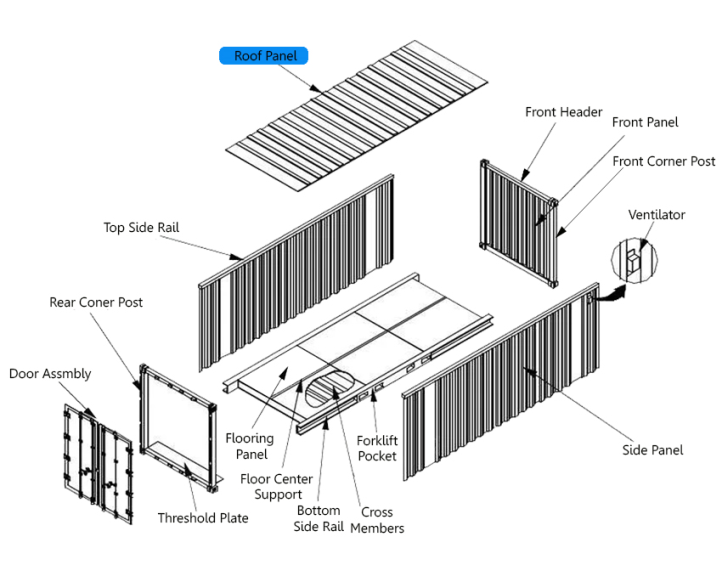 Roof Panel

Front Header

Front Panel

Front Corner Post

Ventilator

Top Side Rail

Rear Coner Post

Door Assmbly

Flooring Panel

Floor Center Support

Bottom Side Rail

Cross Members

Forklift Pocket

Side Panel

Threshold Plate