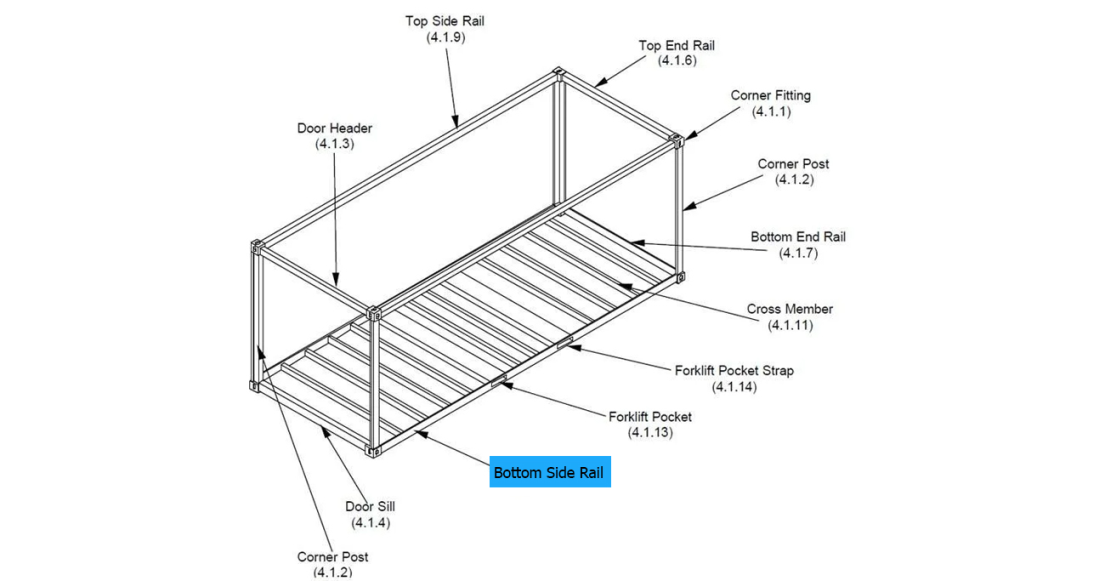 Top Side Rail
(4.1.9)

Top End Rail
(4.1.6)

Corner Fitting
(4.1.1)

Door Header
(4.1.3)

Corner Post
(4.1.2)

Bottom End Rail
(4.1.7)

Cross Member
(4.1.11)

Forklift Pocket Strap
(4.1.14)

Forklift Pocket
(4.1.13)

Bottom Side Rail

Door Sill
(4.1.4)

Corner Post
(4.1.2)