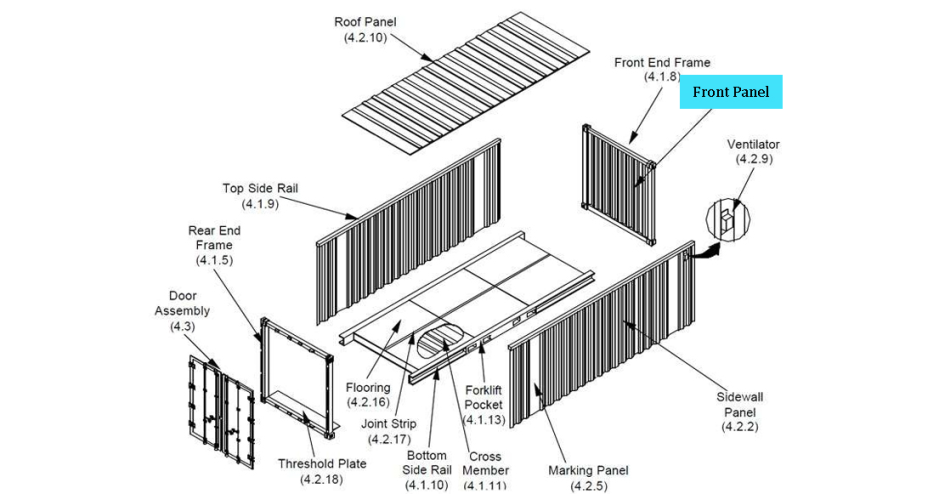 Roof Panel
(4.2.10)

Front End Frame
(4.1.8)

Front Panel

Ventilator
(4.2.9)

Top Side Rail
(4.1.9)

Rear End
Frame
(4.1.5)

Door
Assembly
(4.3)

Flooring
(4.2.16)

Joint Strip
(4.2.17)

Forklift
Pocket
(4.1.13)

Sidewall
Panel
(4.2.2)

Threshold Plate
(4.2.18)

Bottom
Side Rail
(4.1.10)

Cross
Member
(4.1.11)

Marking Panel
(4.2.5)