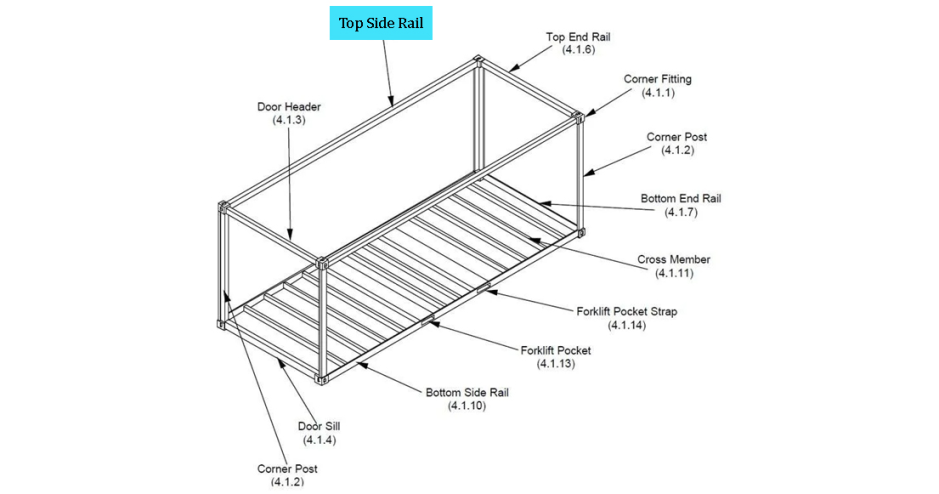 Top Side Rail

Top End Rail
(4.1.6)

Corner Fitting
(4.1.1)

Door Header
(4.1.3)

Corner Post
(4.1.2)

Bottom End Rail
(4.1.7)

Cross Member
(4.1.11)

Forklift Pocket Strap
(4.1.14)

Forklift Pocket
(4.1.13)

Bottom Side Rail
(4.1.10)

Door Sill
(4.1.4)

Corner Post
(4.1.2)